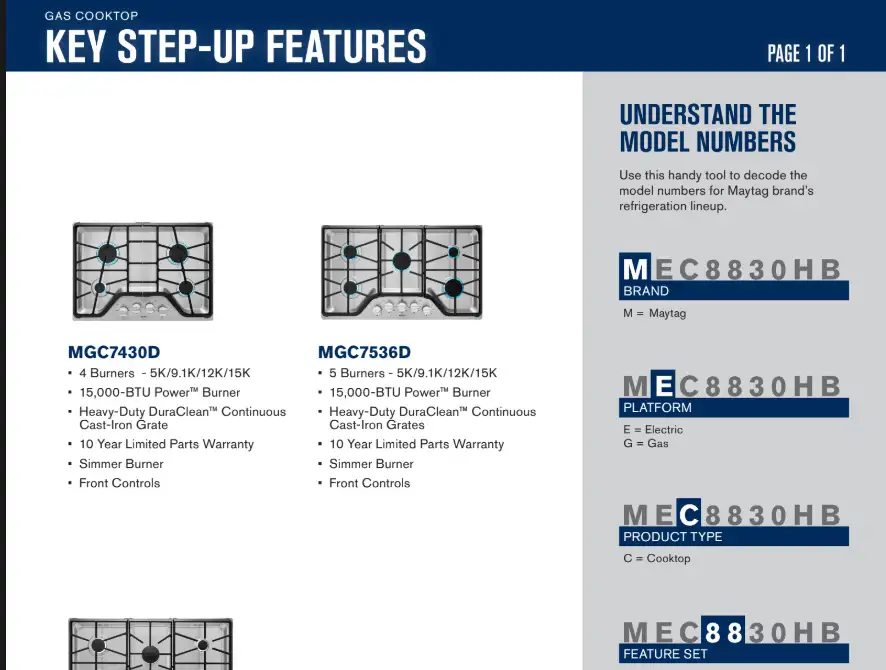 GAS COOKTOP
KEY STEP-UP FEATURES

PAGE 1 OF 1

MGC7430D
• 4 Burners - 5K/9.1K/12K/15K
• 15,000-BTU Power™ Burner
• Heavy-Duty DuraClean™ Continuous Cast-Iron Grate
• 10 Year Limited Parts Warranty
• Simmer Burner
• Front Controls

MGC7536D
• 5 Burners - 5K/9.1K/12K/15K
• 15,000-BTU Power™ Burner
• Heavy-Duty DuraClean™ Continuous Cast-Iron Grates
• 10 Year Limited Parts Warranty
• Simmer Burner
• Front Controls

UNDERSTAND THE MODEL NUMBERS

Use this handy tool to decode the model numbers for Maytag brand's refrigeration lineup.

MEC8830HB
BRAND
M = Maytag

MEC8830HB
PLATFORM
E = Electric
G = Gas

MEC8830HB
PRODUCT TYPE
C = Cooktop

MEC8830HB
FEATURE SET