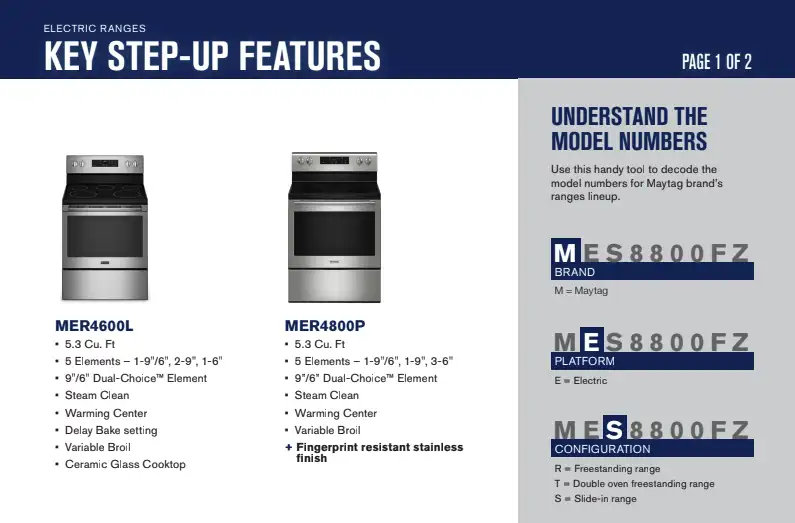 ELECTRIC RANGES
KEY STEP-UP FEATURES

PAGE 1 OF 2

MER4600L
• 5.3 Cu. Ft
• 5 Elements – 1-9"/6", 2-9", 1-6"
• 9"/6" Dual-Choice™ Element
• Steam Clean
• Warming Center
• Delay Bake setting
• Variable Broil
• Ceramic Glass Cooktop

MER4800P
• 5.3 Cu. Ft
• 5 Elements – 1-9"/6", 1-9", 3-6"
• 9"/6" Dual-Choice™ Element
• Steam Clean
• Warming Center
• Variable Broil
+ Fingerprint resistant stainless finish

UNDERSTAND THE MODEL NUMBERS

Use this handy tool to decode the model numbers for Maytag brand's ranges lineup.

MES8800FZ
BRAND
M = Maytag

MES8800FZ
PLATFORM
E = Electric

MES8800FZ
CONFIGURATION
R = Freestanding range
T = Double oven freestanding range
S = Slide-in range